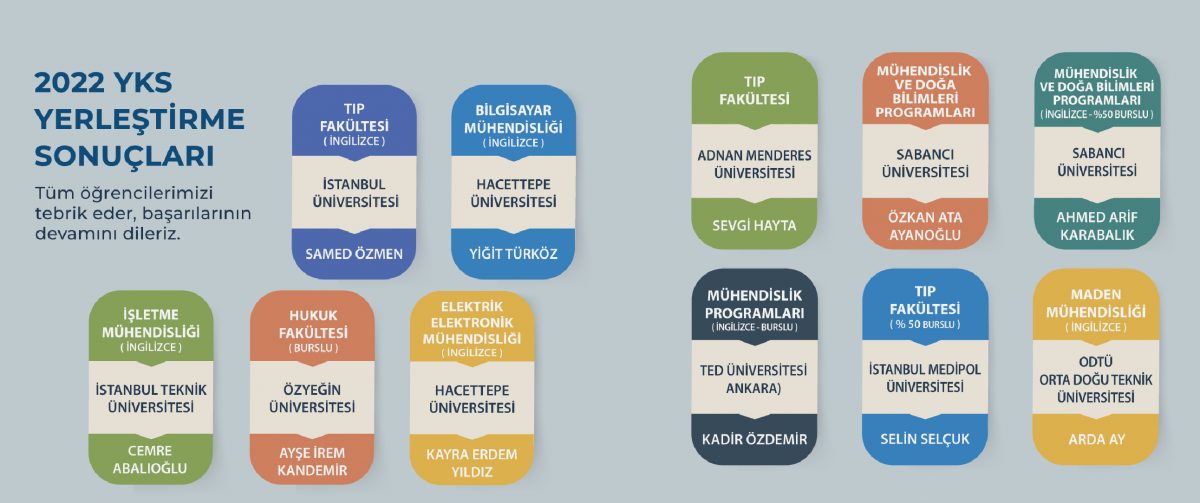 2022 YKS YERLEŞTİRME SONUÇLARI

Tüm öğrencilerimizi tebrik eder, başarılarının devamını dileriz.

TIP FAKÜLTESİ
( İNGİLİZCE )
İSTANBUL ÜNİVERSİTESİ
SAMED ÖZMEN

BİLGİSAYAR MÜHENDİSLİĞİ
( İNGİLİZCE )
HACETTEPE ÜNİVERSİTESİ
YİĞİT TÜRKÖZ

İŞLETME MÜHENDİSLİĞİ
( İNGİLİZCE )
İSTANBUL TEKNİK ÜNİVERSİTESİ
CEMRE ABALIOĞLU

HUKUK FAKÜLTESİ
( BURSLU )
ÖZYEĞİN ÜNİVERSİTESİ
AYŞE İREM KANDEMİR

ELEKTRİK ELEKTRONİK MÜHENDİSLİĞİ
( İNGİLİZCE )
HACETTEPE ÜNİVERSİTESİ
KAYRA ERDEM YILDIZ

TIP FAKÜLTESİ
ADNAN MENDERES ÜNİVERSİTESİ
SEVGİ HAYTA

MÜHENDİSLİK VE DOĞA BİLİMLERİ PROGRAMLARI
SABANCI ÜNİVERSİTESİ
ÖZKAN ATA AYANOĞLU

MÜHENDİSLİK VE DOĞA BİLİMLERİ PROGRAMLARI
( İNGİLİZCE - %50 BURSLU )
SABANCI ÜNİVERSİTESİ
AHMED ARİF KARABALIK

MÜHENDİSLİK PROGRAMLARI
( İNGİLİZCE - BURSLU )
TED ÜNİVERSİTESİ ANKARA)
KADİR ÖZDEMİR

TIP FAKÜLTESİ
( % 50 BURSLU )
İSTANBUL MEDİPOL ÜNİVERSİTESİ
SELİN SELÇUK

MADEN MÜHENDİSLİĞİ
( İNGİLİZCE )
ODTÜ ORTA DOĞU TEKNİK ÜNİVERSİTESİ
ARDA AY